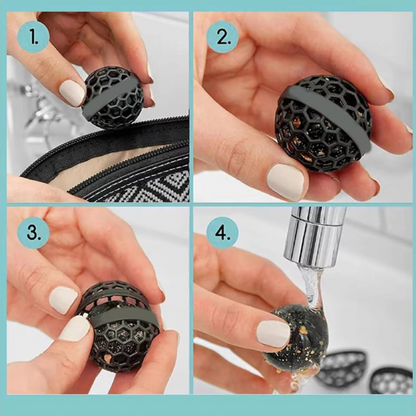 1.

2.

3.

4.